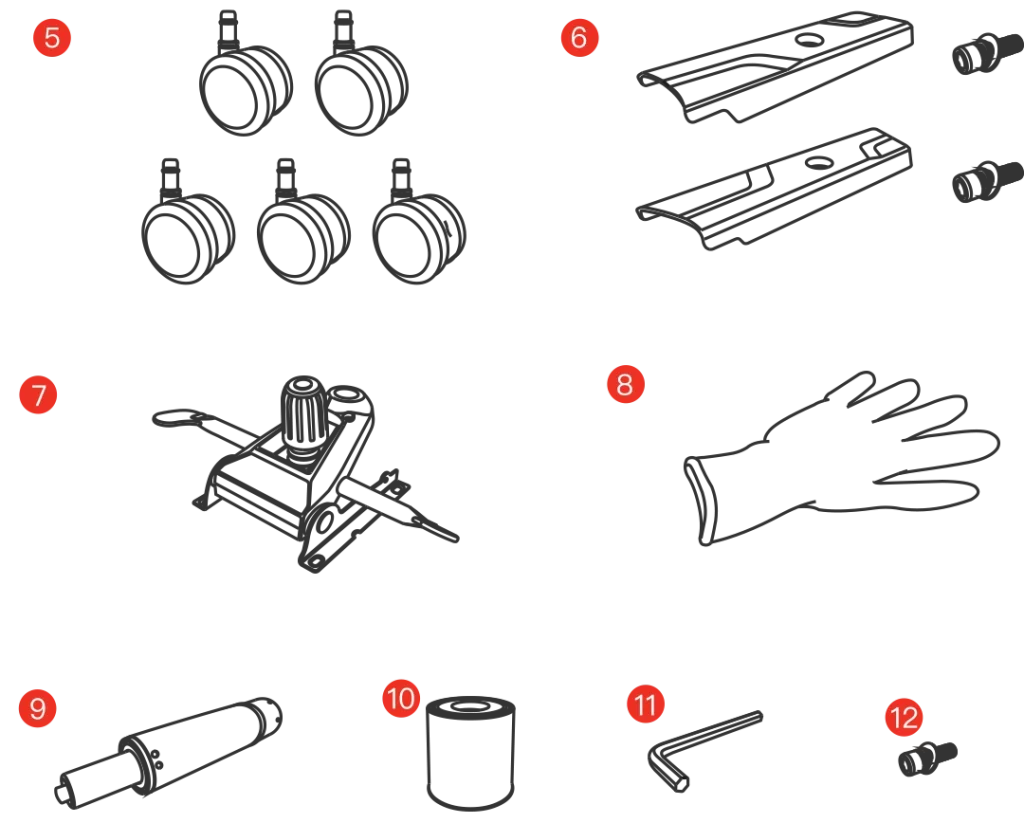 5

6

7

8

9

10

11

12